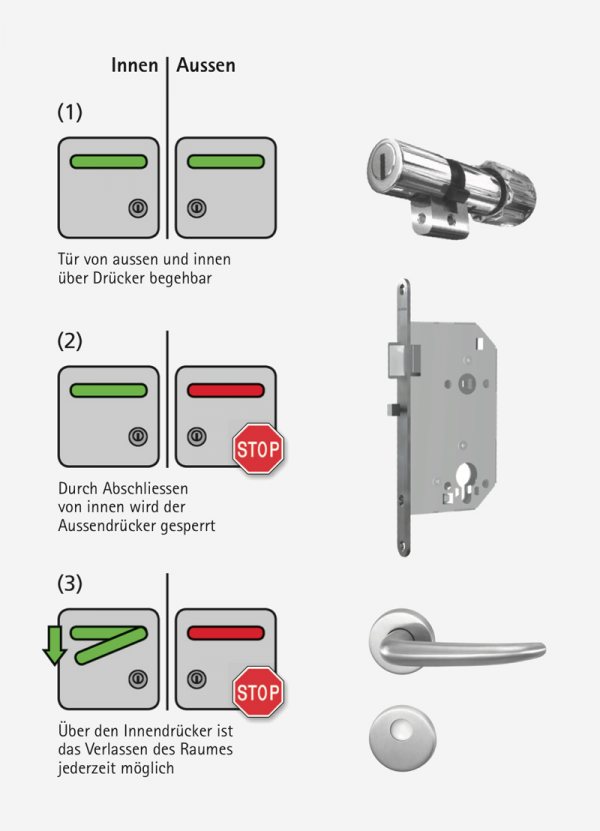 Innen | Aussen

(1)

Tür von aussen und innen über Drücker begehbar

(2)

STOP

Durch Abschliessen von innen wird der Aussendrücker gesperrt

(3)

STOP

Über den Innendrücker ist das Verlassen des Raumes jederzeit möglich