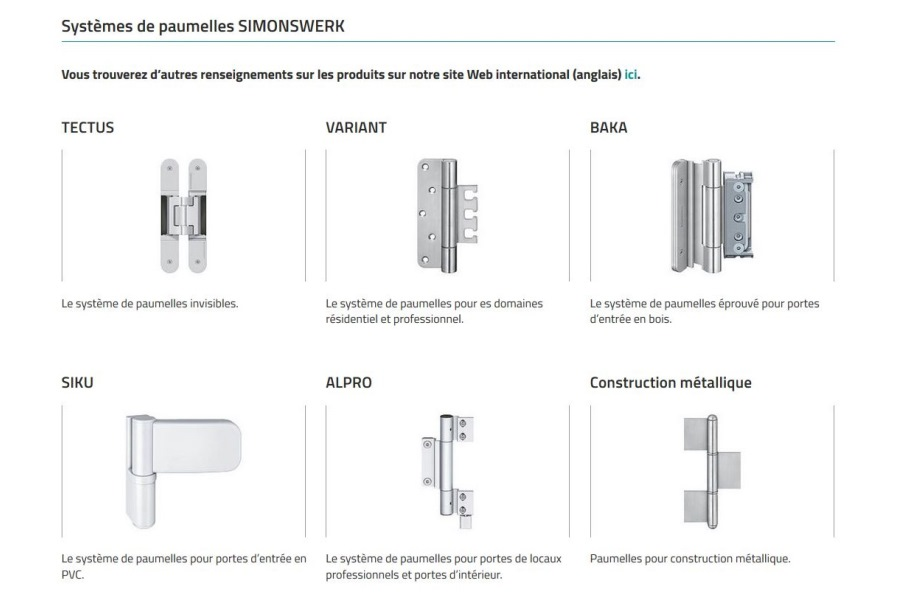 Systèmes de paumelles SIMONSWERK

Vous trouverez d'autres renseignements sur les produits sur notre site Web international (anglais) ici.

TECTUS

Le système de paumelles invisibles.

VARIANT

Le système de paumelles pour es domaines résidentiel et professionnel.

BAKA

Le système de paumelles éprouvé pour portes d'entrée en bois.

SIKU

Le système de paumelles pour portes d'entrée en PVC.

ALPRO

Le système de paumelles pour portes de locaux professionnels et portes d'intérieur.

Construction métallique

Paumelles pour construction métallique.